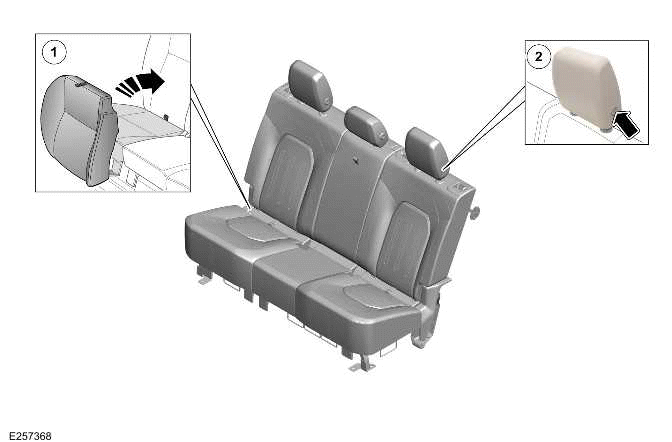 1

2

E257368